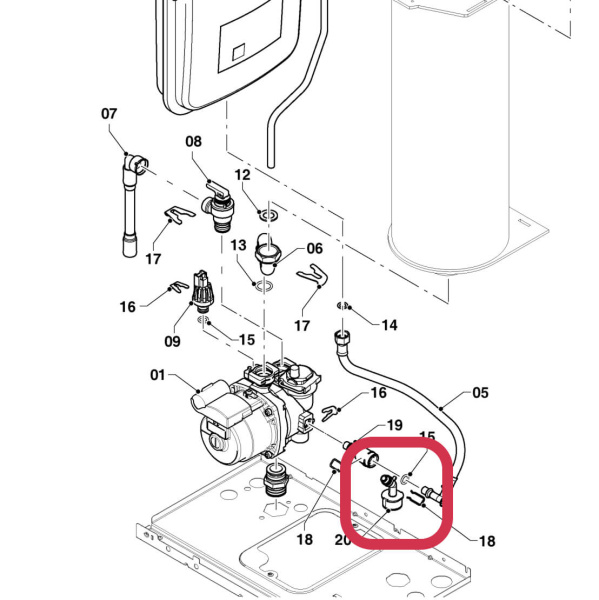 07
08
12
17
13
06
16
17
14
09
15
01
16
05
19
15
18
20
18